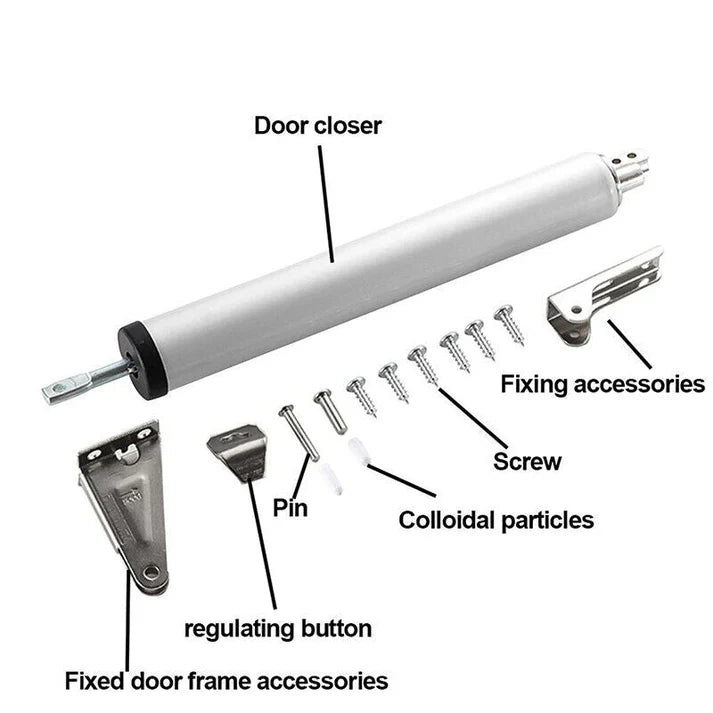 Door closer

Fixing accessories

Screw

Pin

Colloidal particles

regulating button

Fixed door frame accessories