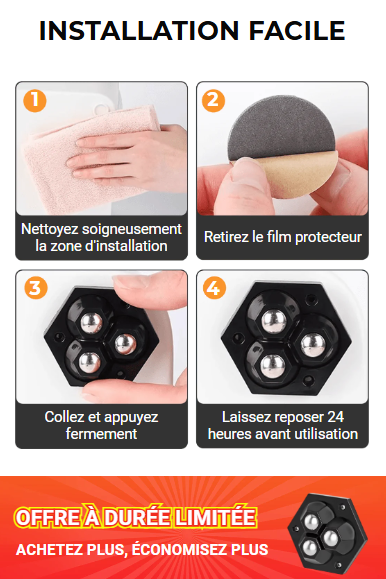 INSTALLATION FACILE

1

Nettoyez soigneusement la zone d'installation

2

Retirez le film protecteur

3

Collez et appuyez fermement

4

Laissez reposer 24 heures avant utilisation

OFFRE À DURÉE LIMITÉE

ACHETEZ PLUS, ÉCONOMISEZ PLUS