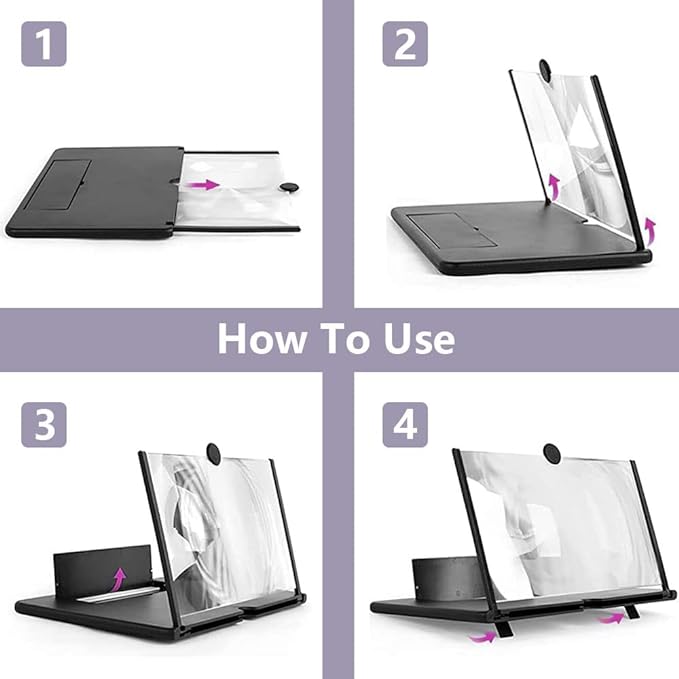 1

2

How To Use

3

4